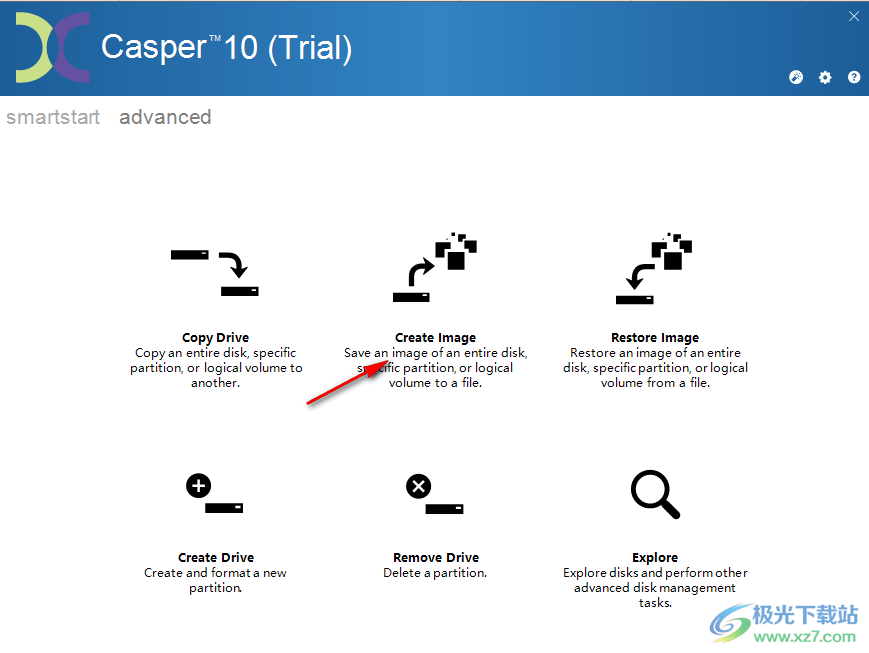 Casper™ 10 (Trial)

smartstart advanced

Copy Drive
Copy an entire disk, specific partition, or logical volume to another.

Create Image
Save an image of an entire disk, specific partition, or logical volume to a file.

Restore Image
Restore an image of an entire disk, specific partition, or logical volume from a file.

Create Drive
Create and format a new partition.

Remove Drive
Delete a partition.

Explore
Explore disks and perform other advanced disk management tasks.

极光下载站
www.xz7.com